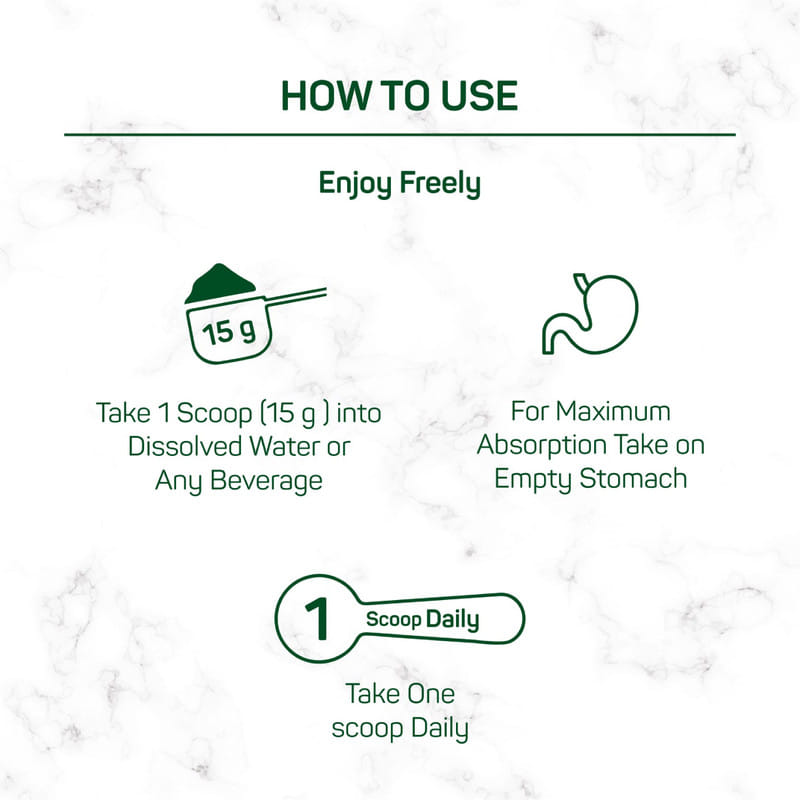 HOW TO USE

Enjoy Freely

15 g

Take 1 Scoop (15 g ) into Dissolved Water or Any Beverage

For Maximum Absorption Take on Empty Stomach

1 Scoop Daily

Take One scoop Daily