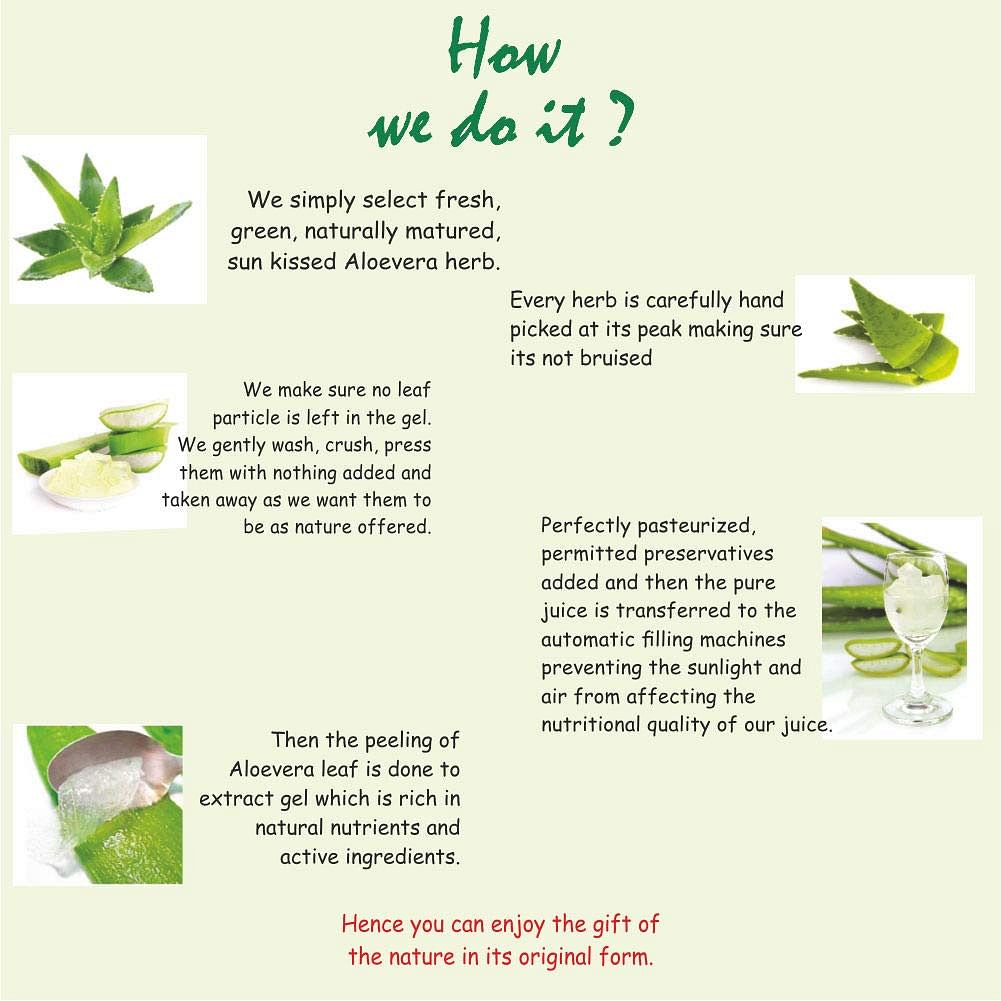 How we do it ?

We simply select fresh, green, naturally matured, sun kissed Aloevera herb.

Every herb is carefully hand picked at its peak making sure its not bruised

We make sure no leaf particle is left in the gel. We gently wash, crush, press them with nothing added and taken away as we want them to be as nature offered.

Perfectly pasteurized, permitted preservatives added and then the pure juice is transferred to the automatic filling machines preventing the sunlight and air from affecting the nutritional quality of our juice.

Then the peeling of Aloevera leaf is done to extract gel which is rich in natural nutrients and active ingredients.

Hence you can enjoy the gift of the nature in its original form.