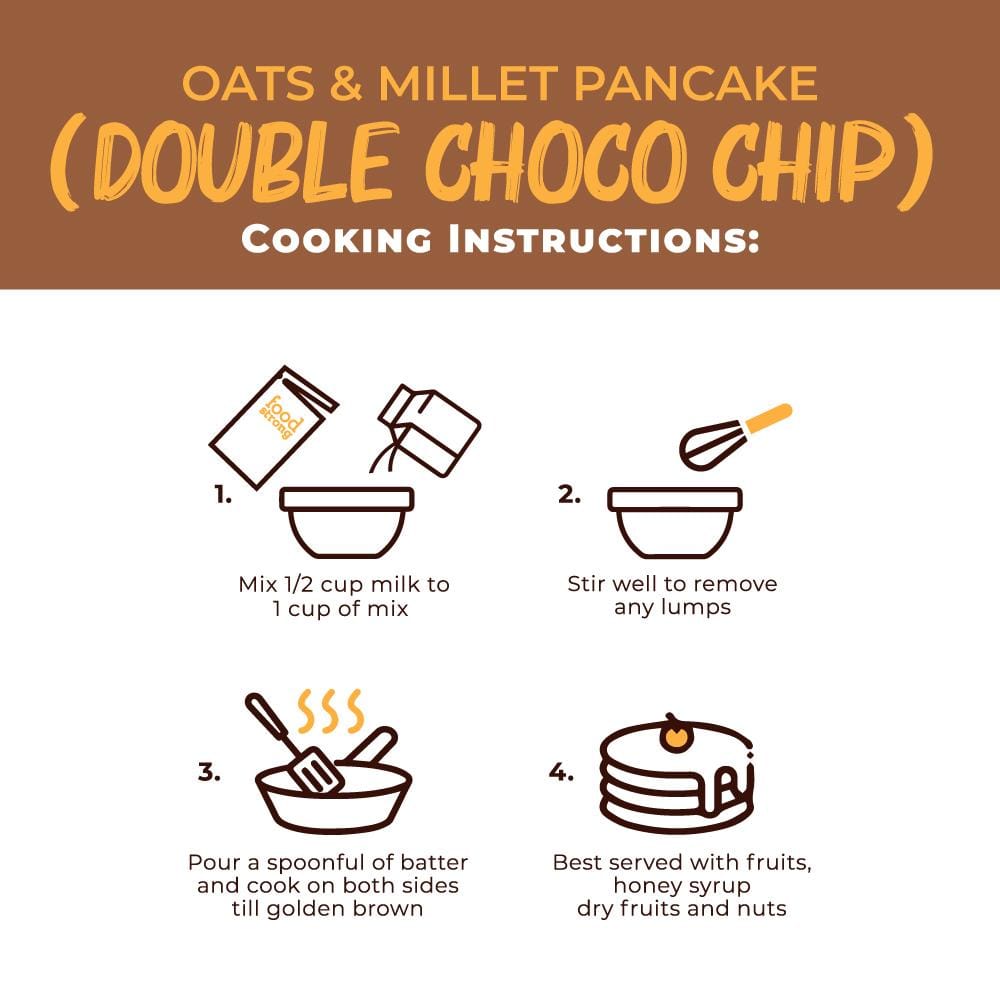 OATS & MILLET PANCAKE
(DOUBLE CHOCO CHIP)
COOKING INSTRUCTIONS:

food strong

1.
Mix 1/2 cup milk to 1 cup of mix

2.
Stir well to remove any lumps

3.
Pour a spoonful of batter and cook on both sides till golden brown

4.
Best served with fruits, honey syrup dry fruits and nuts