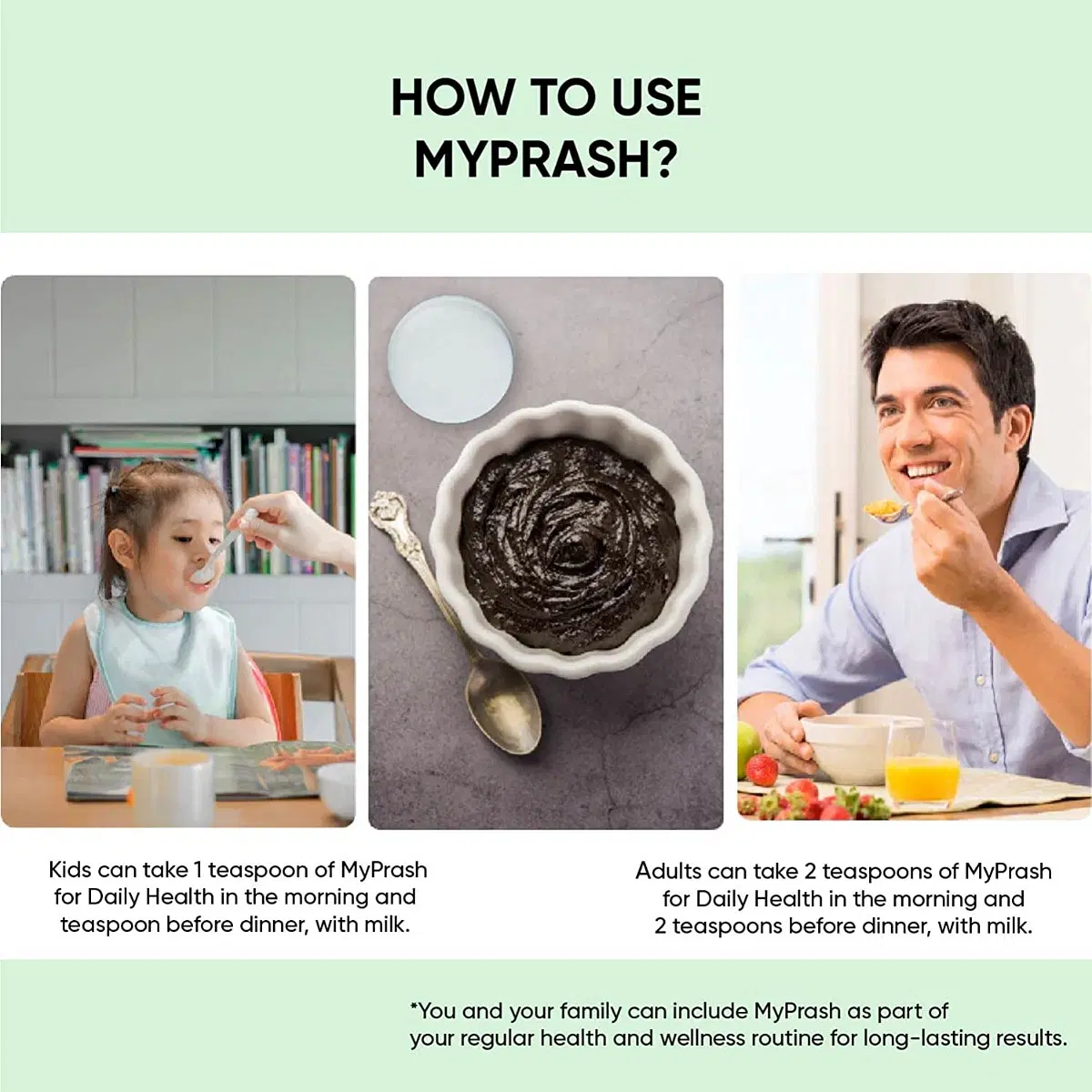 HOW TO USE MYPRASH?

Kids can take 1 teaspoon of MyPrash for Daily Health in the morning and teaspoon before dinner, with milk.

Adults can take 2 teaspoons of MyPrash for Daily Health in the morning and 2 teaspoons before dinner, with milk.

*You and your family can include MyPrash as part of your regular health and wellness routine for long-lasting results.