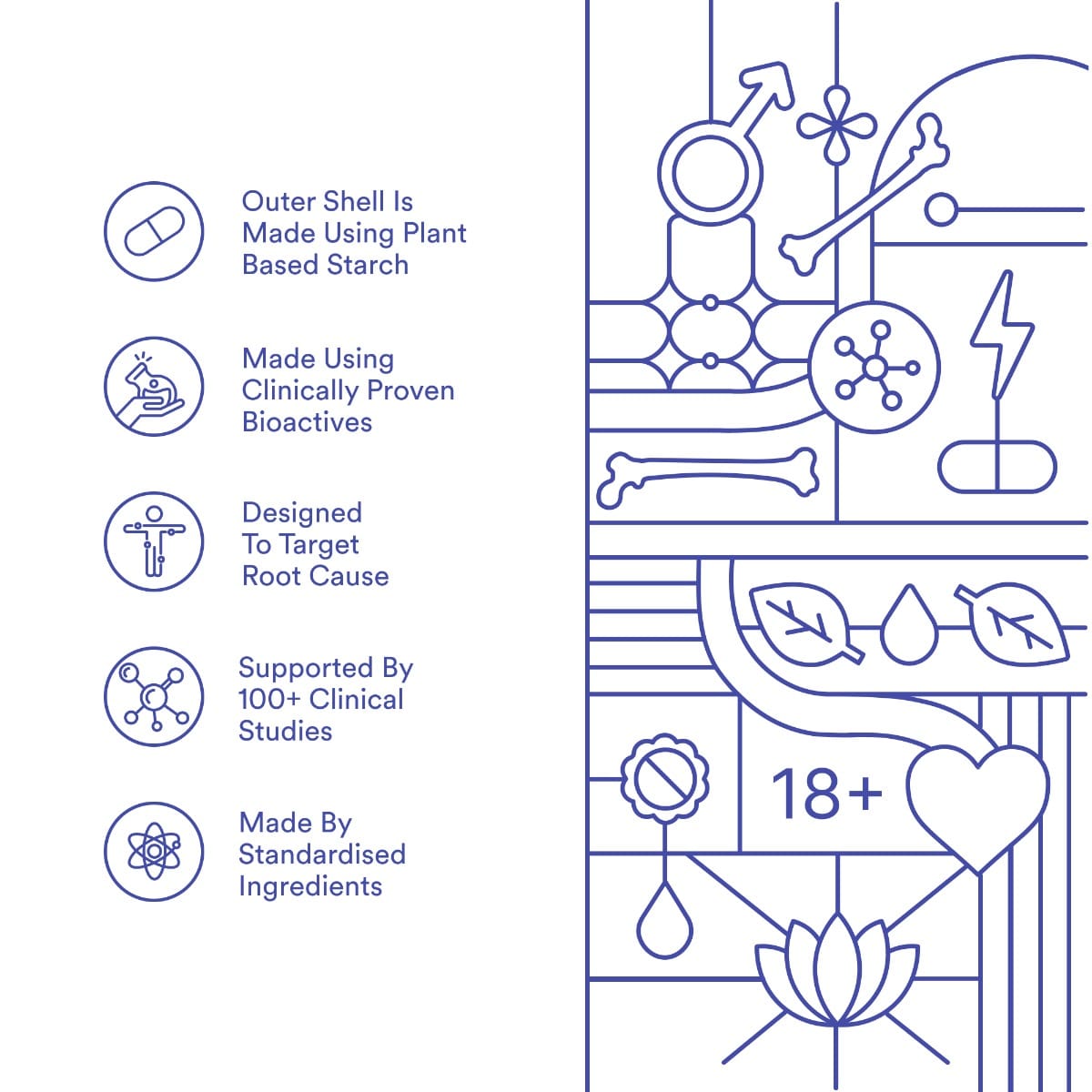 Outer Shell Is Made Using Plant Based Starch

Made Using Clinically Proven Bioactives

Designed To Target Root Cause

Supported By 100+ Clinical Studies

Made By Standardised Ingredients

18+