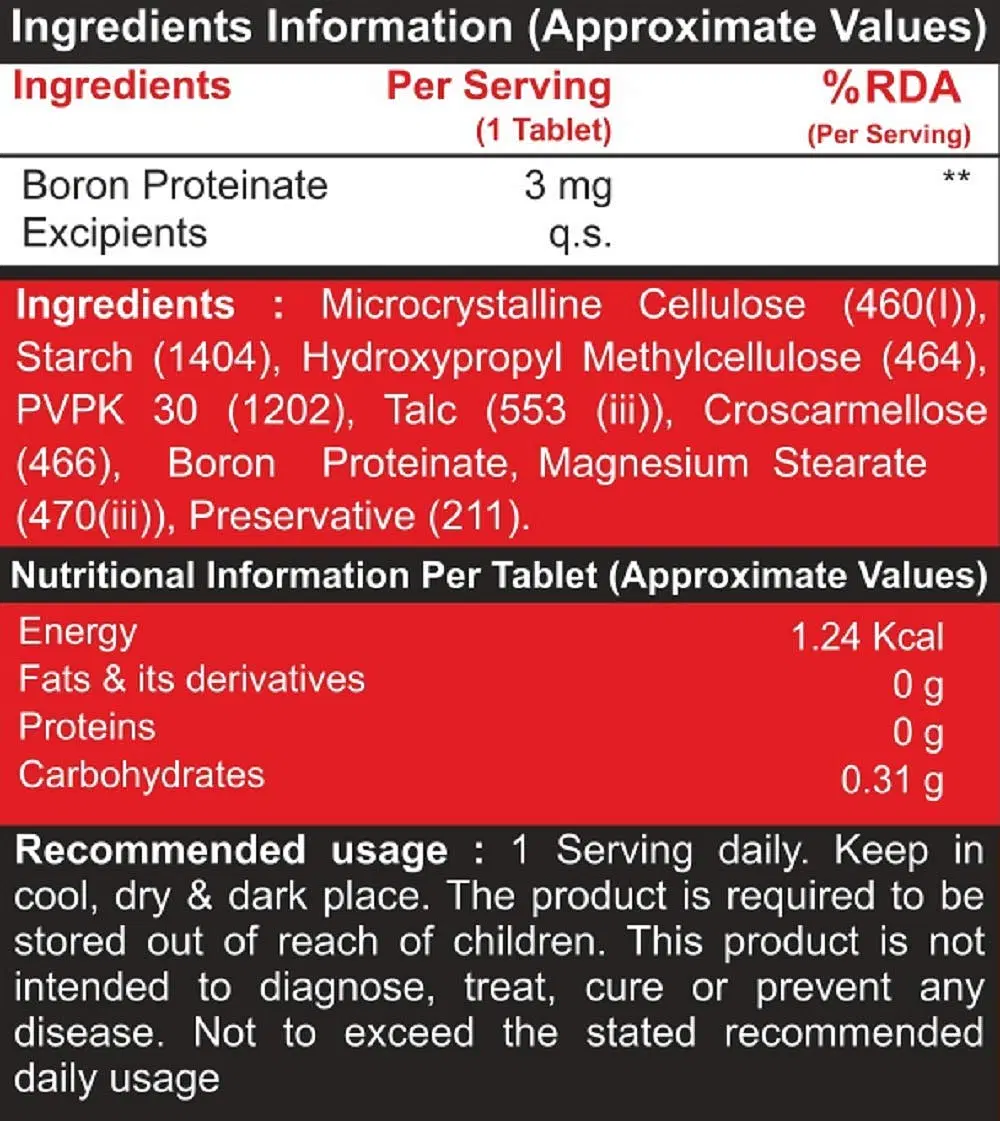 Ingredients Information (Approximate Values)

| Ingredients | Per Serving (1 Tablet) | %RDA (Per Serving) |
|---|---|---|
| Boron Proteinate | 3 mg | ** |
| Excipients | q.s. | |

Ingredients : Microcrystalline Cellulose (460(I)), Starch (1404), Hydroxypropyl Methylcellulose (464), PVPK 30 (1202), Talc (553 (iii)), Croscarmellose (466), Boron Proteinate, Magnesium Stearate (470(iii)), Preservative (211).

Nutritional Information Per Tablet (Approximate Values)

Energy 1.24 Kcal
Fats & its derivatives 0 g
Proteins 0 g
Carbohydrates 0.31 g

Recommended usage : 1 Serving daily. Keep in cool, dry & dark place. The product is required to be stored out of reach of children. This product is not intended to diagnose, treat, cure or prevent any disease. Not to exceed the stated recommended daily usage