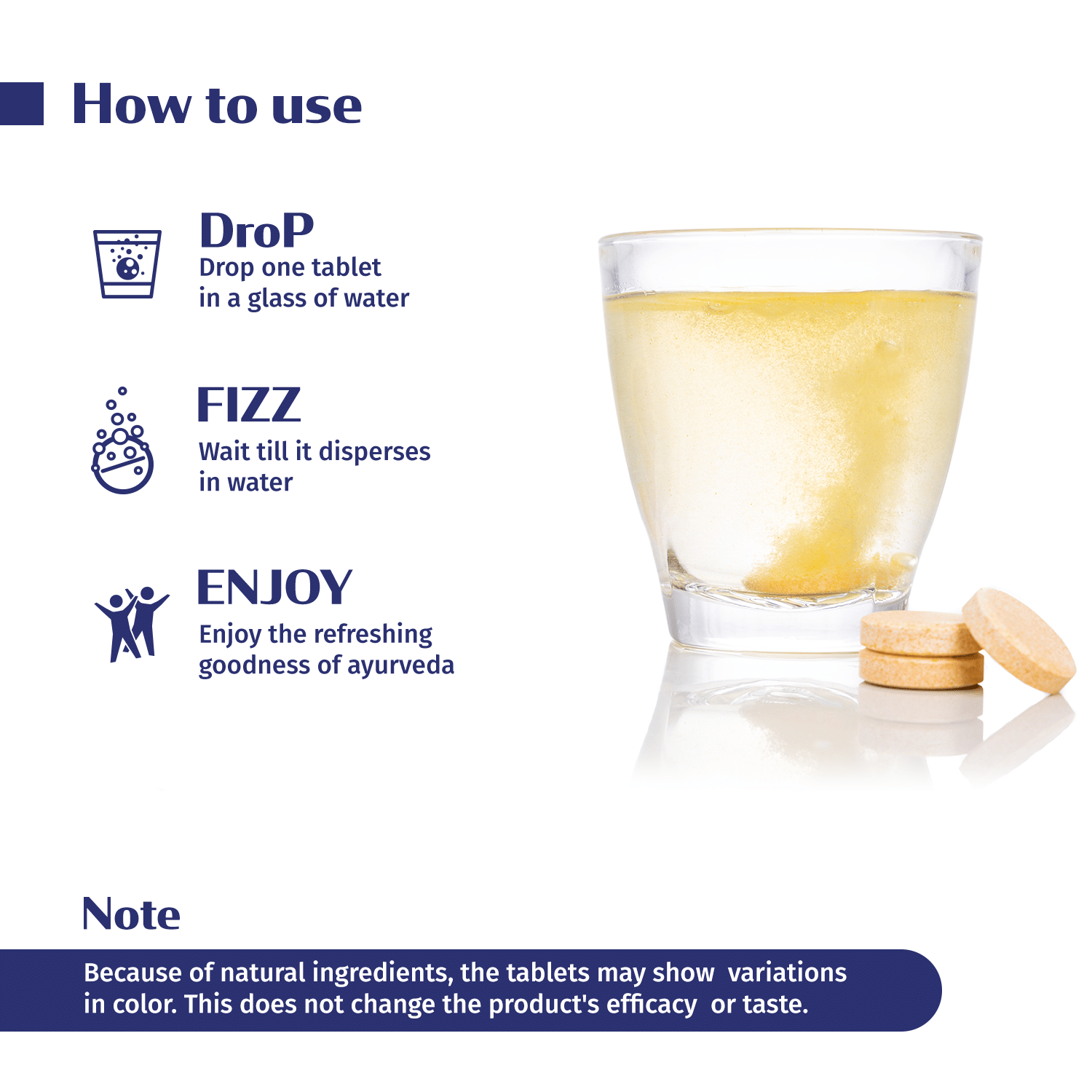 How to use

DroP
Drop one tablet in a glass of water

FIZZ
Wait till it disperses in water

ENJOY
Enjoy the refreshing goodness of ayurveda

Note
Because of natural ingredients, the tablets may show variations in color. This does not change the product's efficacy or taste.