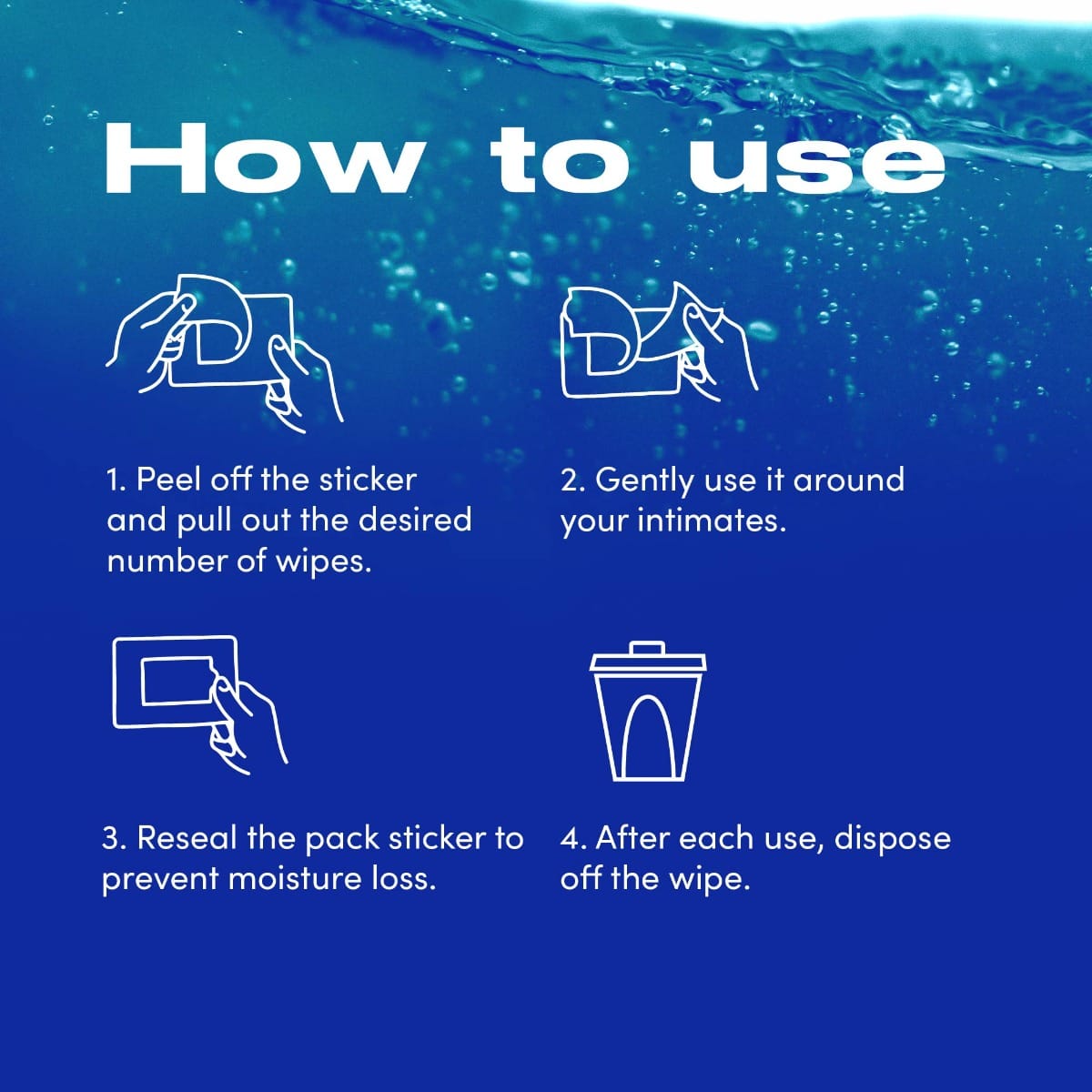 How to use

1. Peel off the sticker and pull out the desired number of wipes.

2. Gently use it around your intimates.

3. Reseal the pack sticker to prevent moisture loss.

4. After each use, dispose off the wipe.