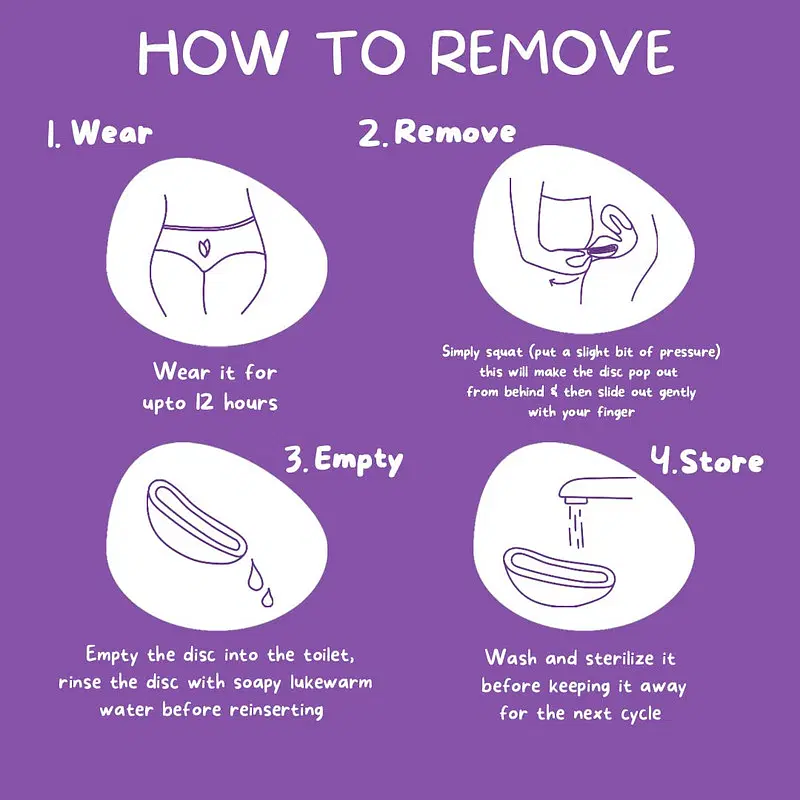 HOW TO REMOVE

1. Wear

Wear it for upto 12 hours

2. Remove

Simply squat (put a slight bit of pressure) this will make the disc pop out from behind & then slide out gently with your finger

3. Empty

Empty the disc into the toilet, rinse the disc with soapy lukewarm water before reinserting

4. Store

Wash and sterilize it before keeping it away for the next cycle