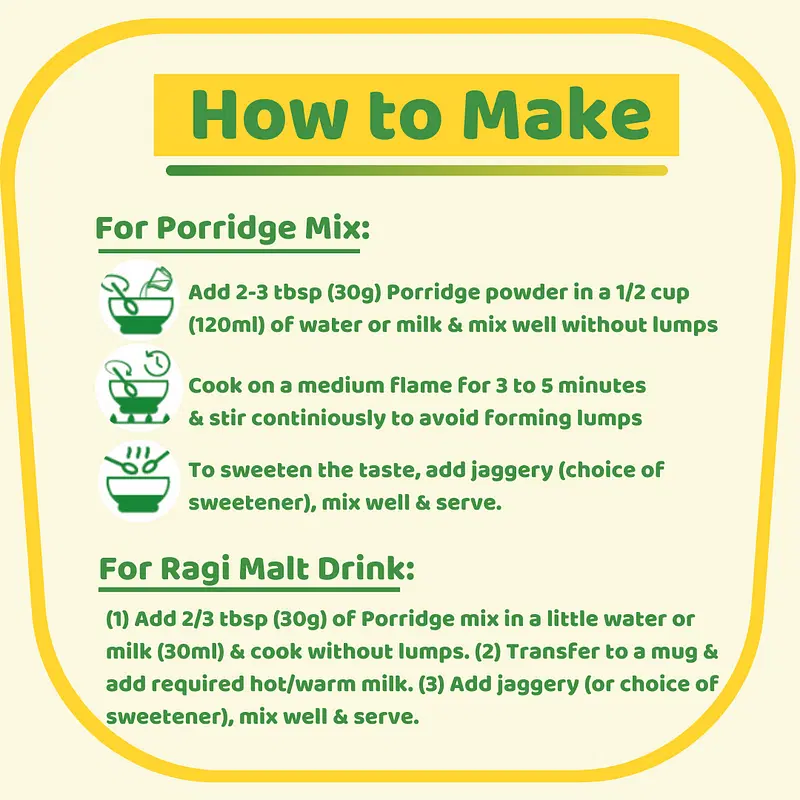 How to Make

For Porridge Mix:

Add 2-3 tbsp (30g) Porridge powder in a 1/2 cup (120ml) of water or milk & mix well without lumps

Cook on a medium flame for 3 to 5 minutes & stir continiously to avoid forming lumps

To sweeten the taste, add jaggery (choice of sweetener), mix well & serve.

For Ragi Malt Drink:

(1) Add 2/3 tbsp (30g) of Porridge mix in a little water or milk (30ml) & cook without lumps. (2) Transfer to a mug & add required hot/warm milk. (3) Add jaggery (or choice of sweetener), mix well & serve.