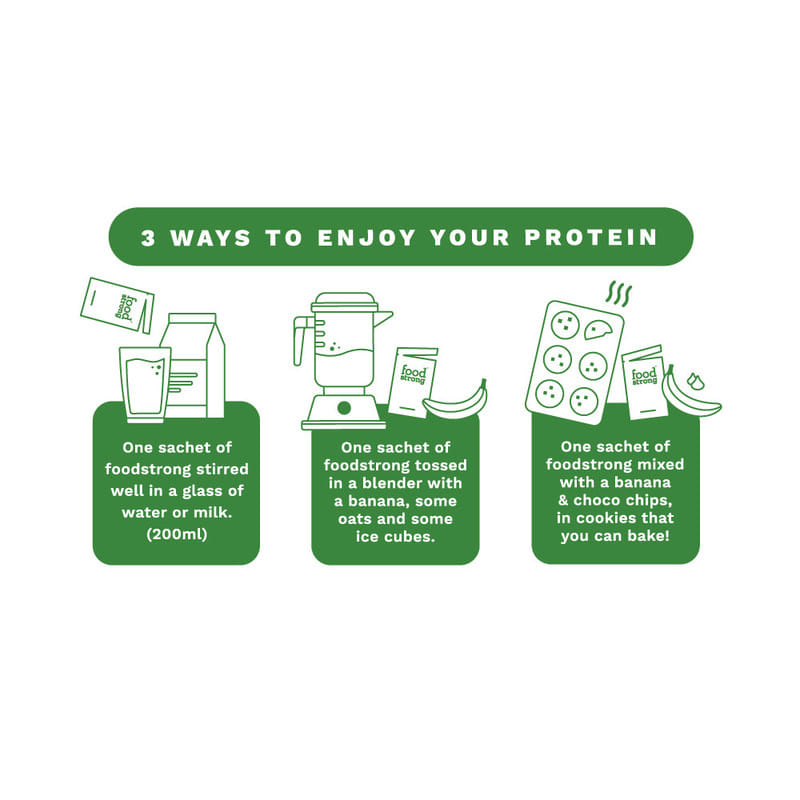 3 WAYS TO ENJOY YOUR PROTEIN

food strong

One sachet of foodstrong stirred well in a glass of water or milk. (200ml)

food strong

One sachet of foodstrong tossed in a blender with a banana, some oats and some ice cubes.

food strong

One sachet of foodstrong mixed with a banana & choco chips, in cookies that you can bake!