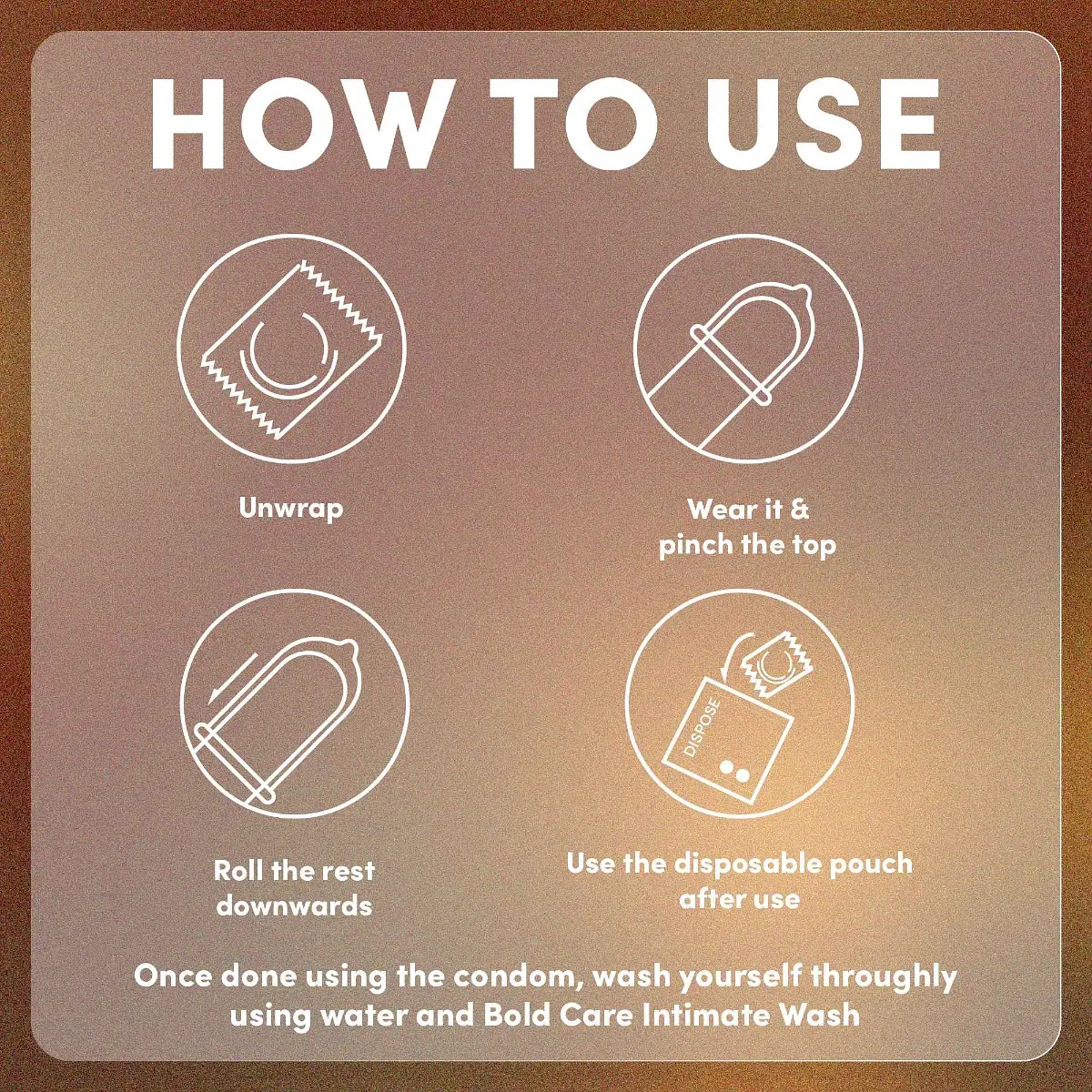 HOW TO USE

Unwrap

Wear it & pinch the top

Roll the rest downwards

DISPOSE

Use the disposable pouch after use

Once done using the condom, wash yourself throughly using water and Bold Care Intimate Wash