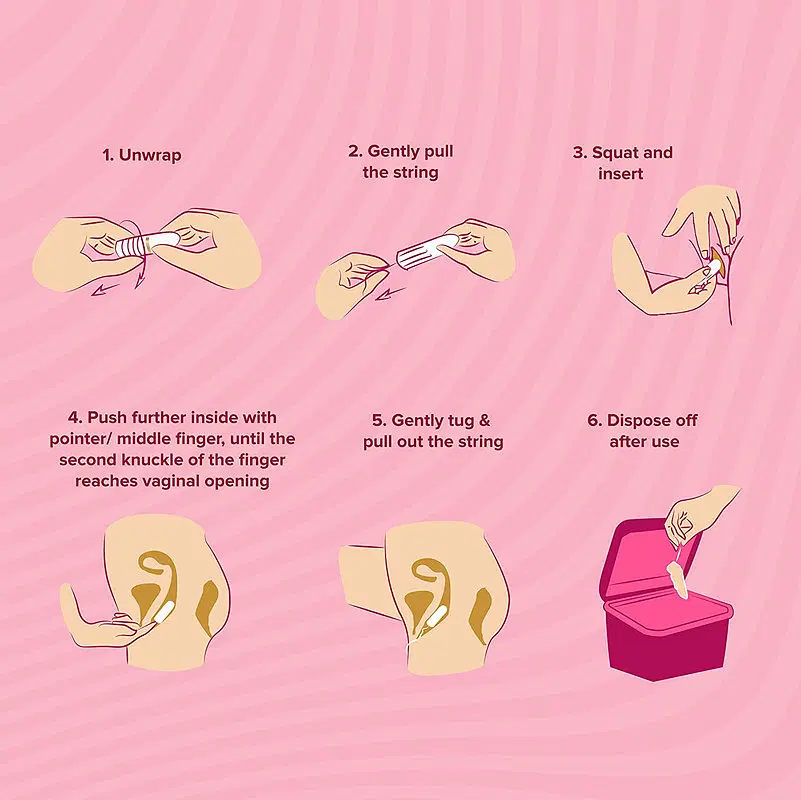 1. Unwrap

2. Gently pull the string

3. Squat and insert

4. Push further inside with pointer/ middle finger, until the second knuckle of the finger reaches vaginal opening

5. Gently tug & pull out the string

6. Dispose off after use