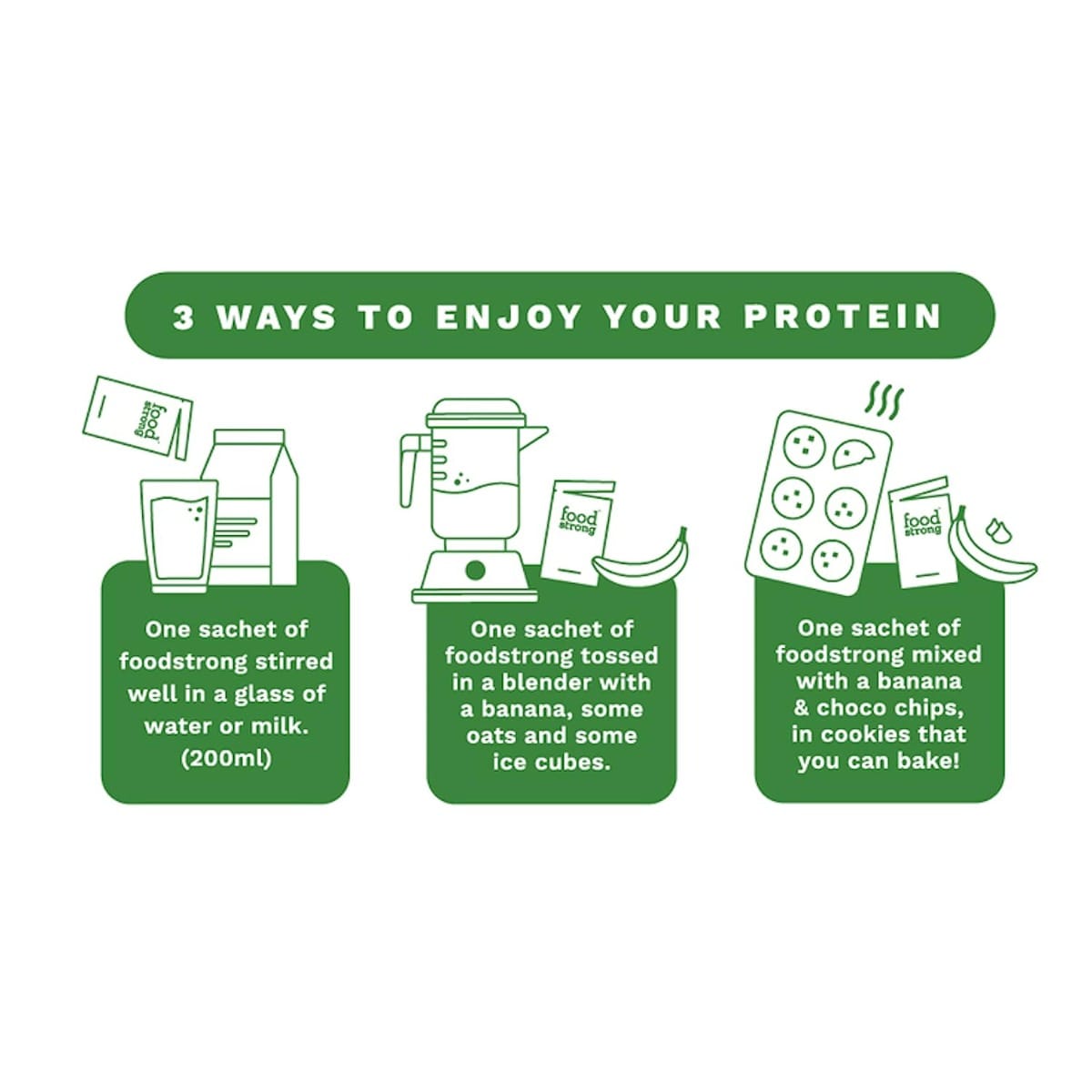 3 WAYS TO ENJOY YOUR PROTEIN

food strong

One sachet of foodstrong stirred well in a glass of water or milk. (200ml)

food strong

One sachet of foodstrong tossed in a blender with a banana, some oats and some ice cubes.

food strong

One sachet of foodstrong mixed with a banana & choco chips, in cookies that you can bake!